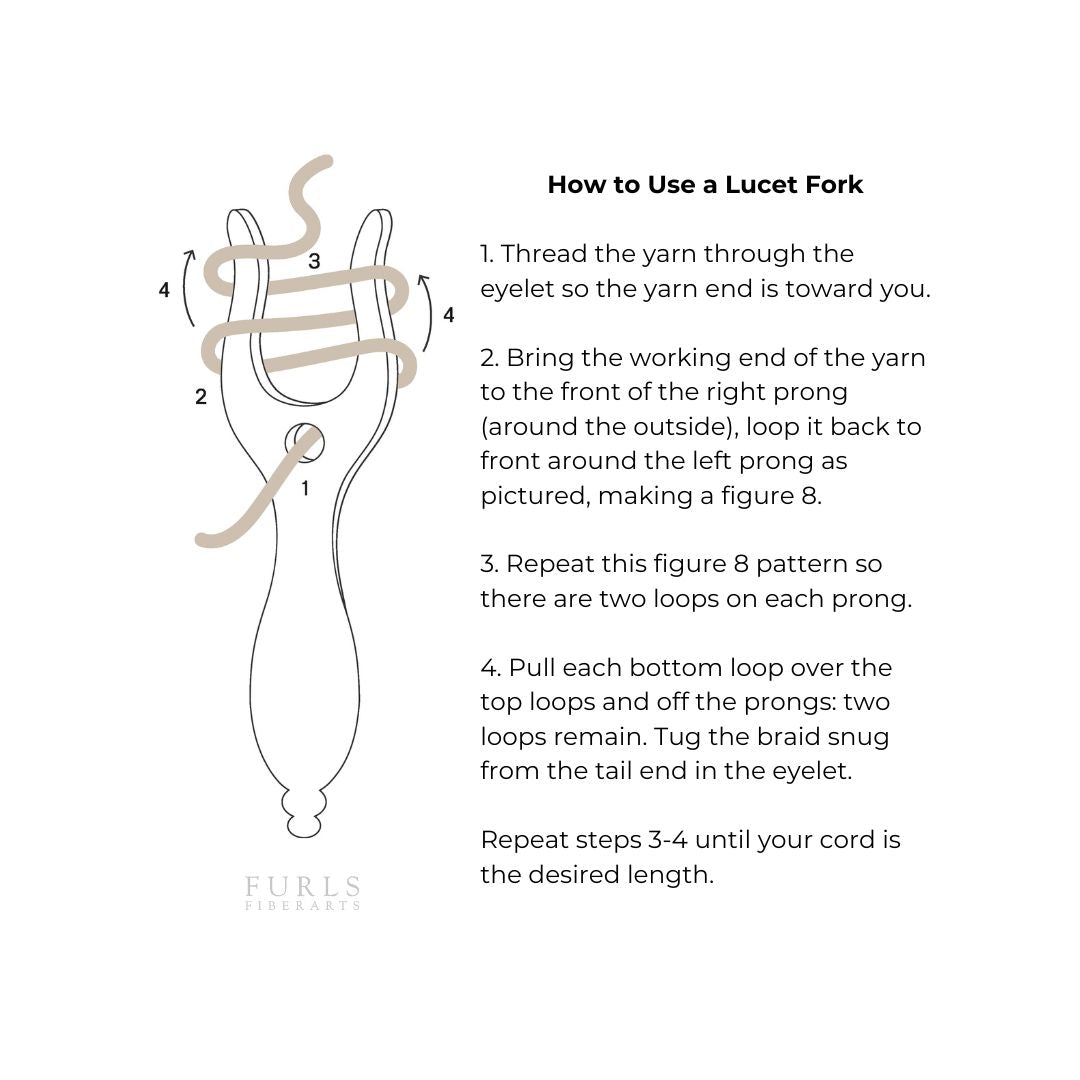 4

3

4

2

1

FURLS
FIBERARTS

How to Use a Lucet Fork

1. Thread the yarn through the eyelet so the yarn end is toward you.

2. Bring the working end of the yarn to the front of the right prong (around the outside), loop it back to front around the left prong as pictured, making a figure 8.

3. Repeat this figure 8 pattern so there are two loops on each prong.

4. Pull each bottom loop over the top loops and off the prongs: two loops remain. Tug the braid snug from the tail end in the eyelet.

Repeat steps 3-4 until your cord is the desired length.